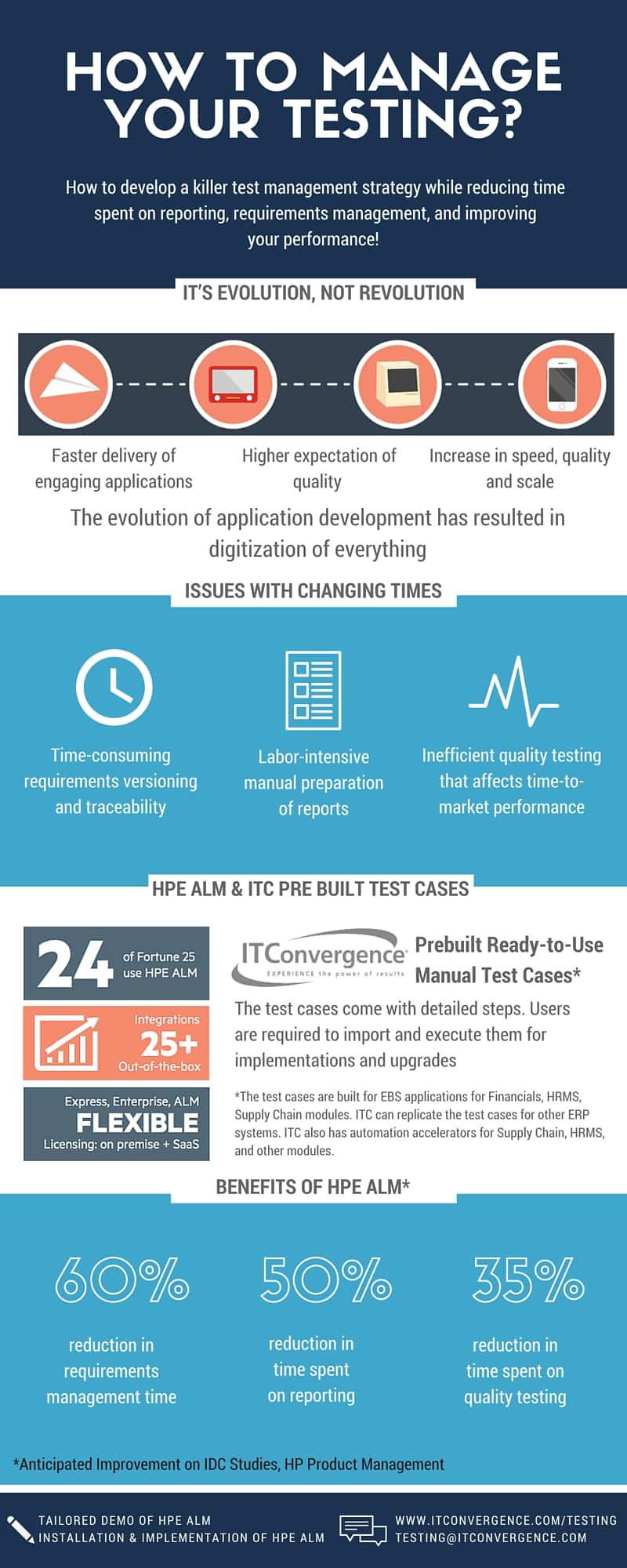 HOW TO MANAGE YOUR TESTING?

How to develop a killer test management strategy while reducing time spent on reporting, requirements management, and improving your performance!

IT'S EVOLUTION, NOT REVOLUTION

Faster delivery of engaging applications

Higher expectation of quality

Increase in speed, quality and scale

The evolution of application development has resulted in digitization of everything

ISSUES WITH CHANGING TIMES

Time-consuming requirements versioning and traceability

Labor-intensive manual preparation of reports

Inefficient quality testing that affects time-to-market performance

HPE ALM & ITC PRE BUILT TEST CASES

24 of Fortune 25 use HPE ALM

Integrations 25+ Out-of-the-box

Express, Enterprise, ALM FLEXIBLE Licensing: on premise + SaaS

ITConvergence EXPERIENCE the power of results

Prebuilt Ready-to-Use Manual Test Cases*

The test cases come with detailed steps. Users are required to import and execute them for implementations and upgrades

*The test cases are built for EBS applications for Financials, HRMS, Supply Chain modules. ITC can replicate the test cases for other ERP systems. ITC also has automation accelerators for Supply Chain, HRMS, and other modules.

BENEFITS OF HPE ALM*

60% reduction in requirements management time

50% reduction in time spent on reporting

35% reduction in time spent on quality testing

*Anticipated Improvement on IDC Studies, HP Product Management

TAILORED DEMO OF HPE ALM
INSTALLATION & IMPLEMENTATION OF HPE ALM

WWW.ITCONVERGENCE.COM/TESTING
TESTING@ITCONVERGENCE.COM