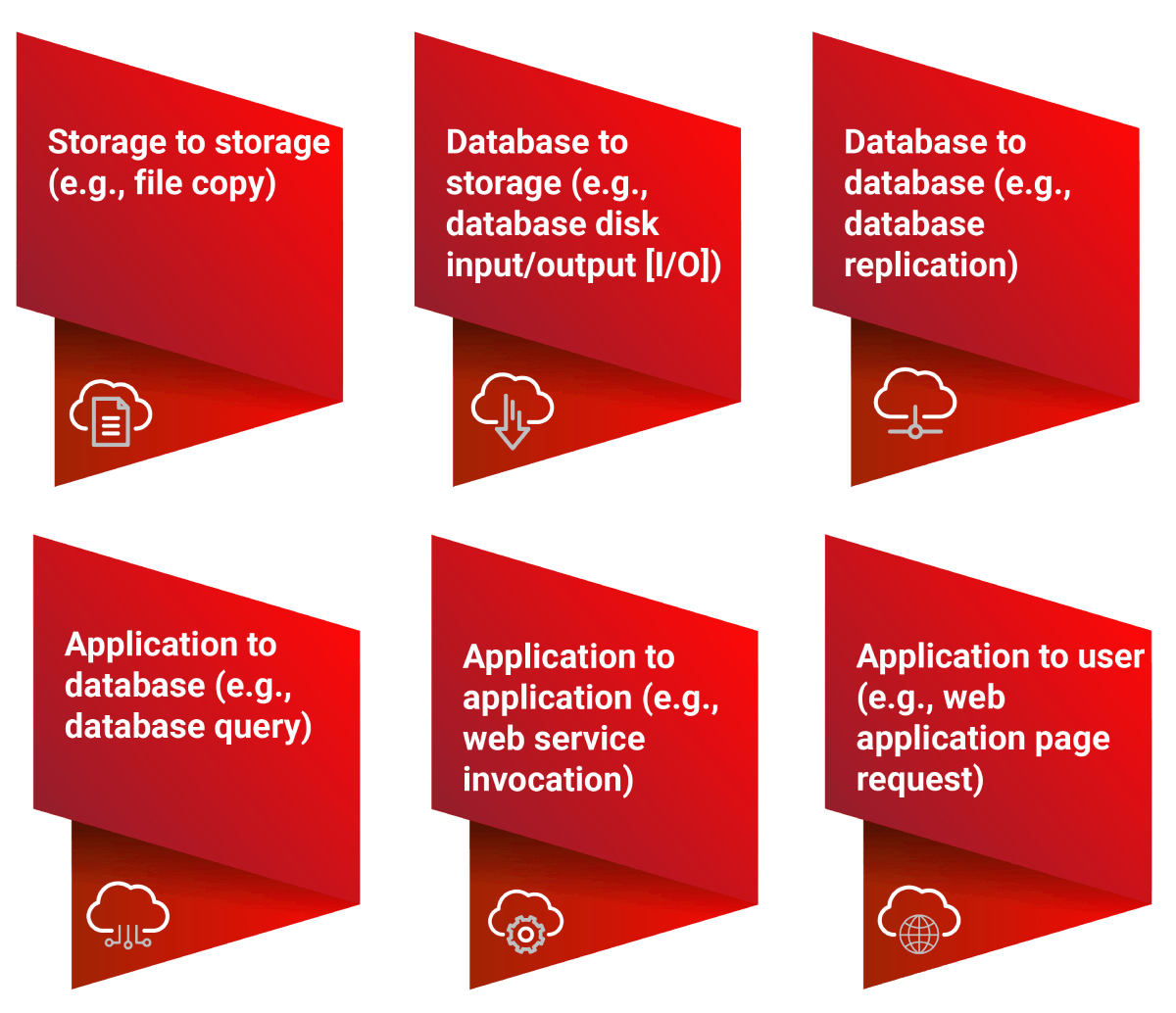 Storage to storage (e.g., file copy)

Database to storage (e.g., database disk input/output [I/O])

Database to database (e.g., database replication)

Application to database (e.g., database query)

Application to application (e.g., web service invocation)

Application to user (e.g., web application page request)