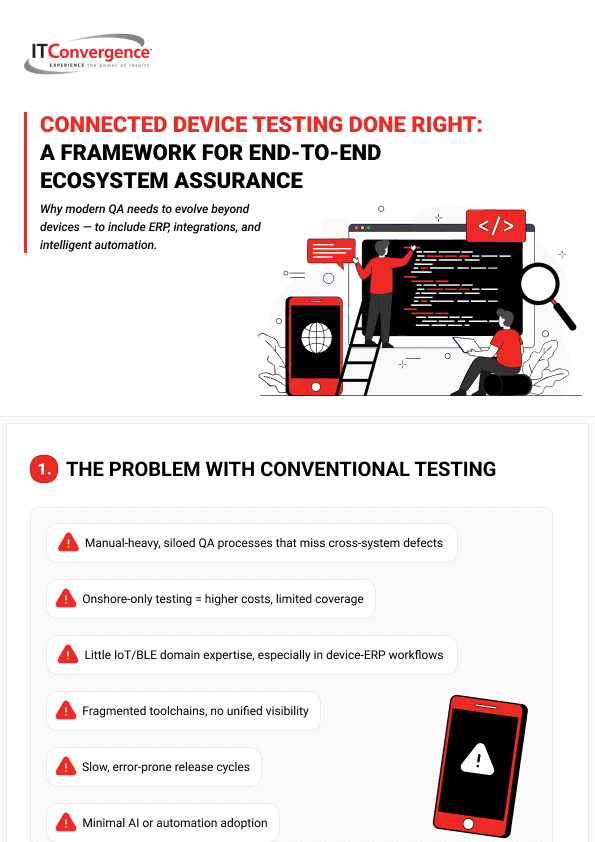 ITConvergence
EXPERIENCE the power of results

CONNECTED DEVICE TESTING DONE RIGHT: A FRAMEWORK FOR END-TO-END ECOSYSTEM ASSURANCE

Why modern QA needs to evolve beyond devices — to include ERP, integrations, and intelligent automation.

</>

1. THE PROBLEM WITH CONVENTIONAL TESTING

Manual-heavy, siloed QA processes that miss cross-system defects

Onshore-only testing = higher costs, limited coverage

Little IoT/BLE domain expertise, especially in device-ERP workflows

Fragmented toolchains, no unified visibility

Slow, error-prone release cycles

Minimal AI or automation adoption